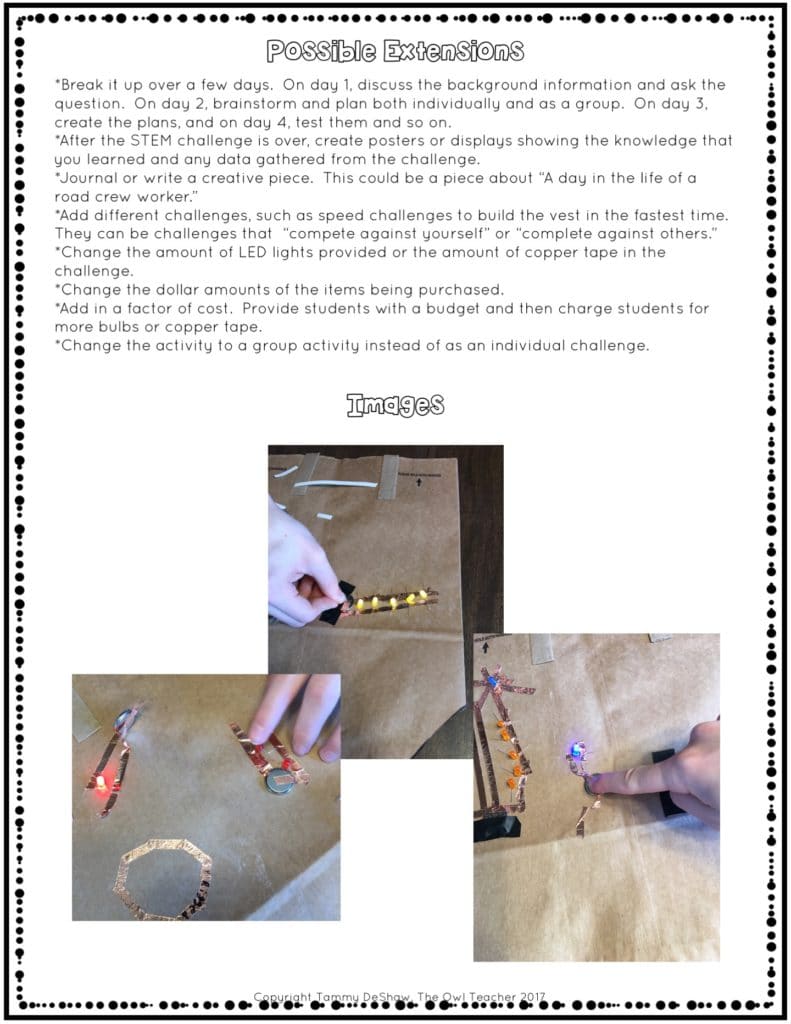 Possible Extensions

*Break it up over a few days. On day 1, discuss the background information and ask the question. On day 2, brainstorm and plan both individually and as a group. On day 3, create the plans, and on day 4, test them and so on.
*After the STEM challenge is over, create posters or displays showing the knowledge that you learned and any data gathered from the challenge.
*Journal or write a creative piece. This could be a piece about "A day in the life of a road crew worker."
*Add different challenges, such as speed challenges to build the vest in the fastest time. They can be challenges that "compete against yourself" or "complete against others."
*Change the amount of LED lights provided or the amount of copper tape in the challenge.
*Change the dollar amounts of the items being purchased.
*Add in a factor of cost. Provide students with a budget and then charge students for more bulbs or copper tape.
*Change the activity to a group activity instead of as an individual challenge.

Images

Copyright Tammy DeShaw, The Owl Teacher 2017