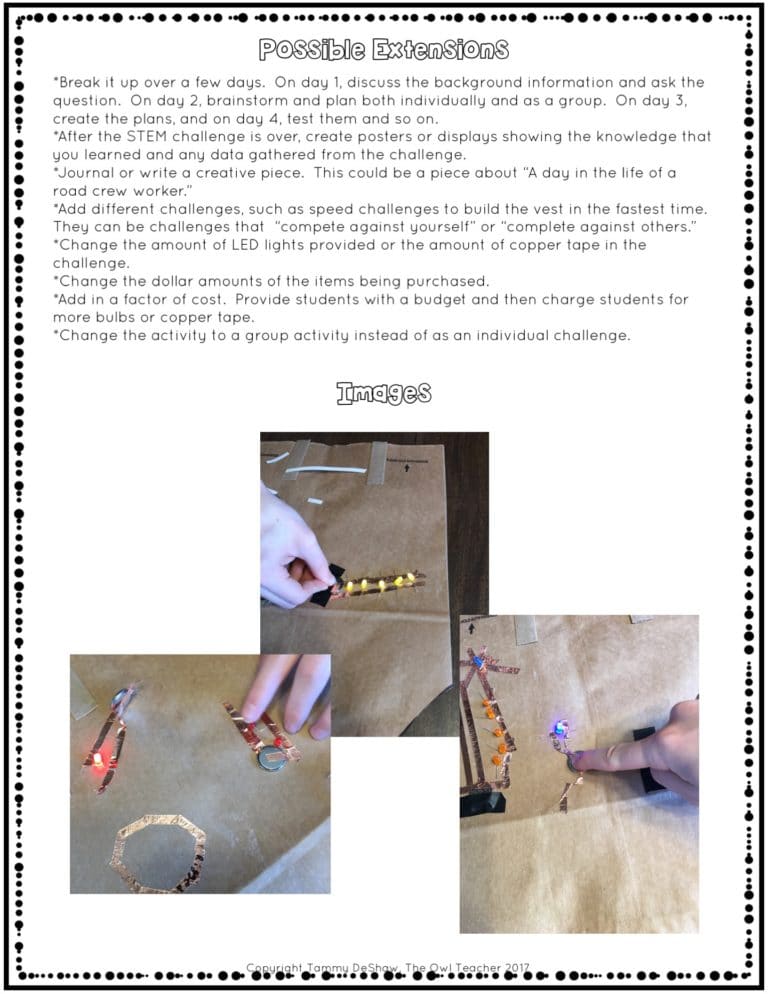 Possible Extensions

*Break it up over a few days. On day 1, discuss the background information and ask the question. On day 2, brainstorm and plan both individually and as a group. On day 3, create the plans, and on day 4, test them and so on.
*After the STEM challenge is over, create posters or displays showing the knowledge that you learned and any data gathered from the challenge.
*Journal or write a creative piece. This could be a piece about "A day in the life of a road crew worker."
*Add different challenges, such as speed challenges to build the vest in the fastest time. They can be challenges that "compete against yourself" or "complete against others."
*Change the amount of LED lights provided or the amount of copper tape in the challenge.
*Change the dollar amounts of the items being purchased.
*Add in a factor of cost. Provide students with a budget and then charge students for more bulbs or copper tape.
*Change the activity to a group activity instead of as an individual challenge.

Images

Copyright Tammy DeShaw, The Owl Teacher 2017